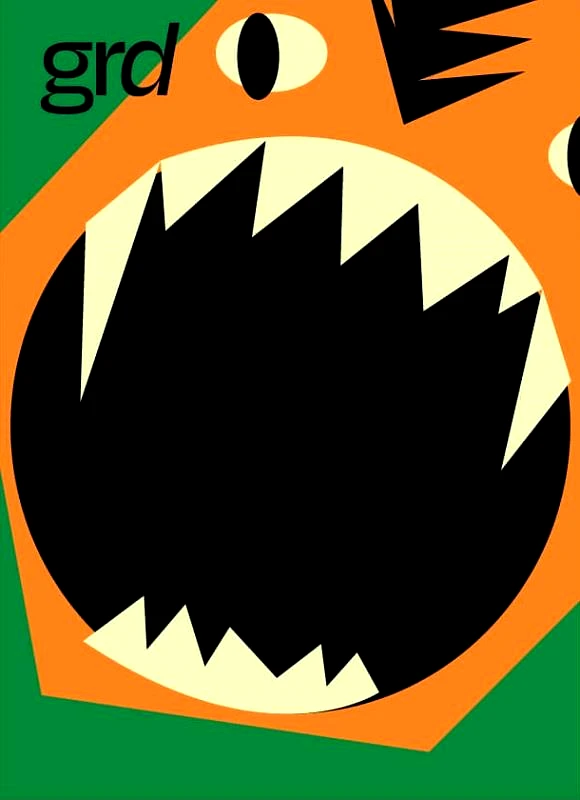 grd