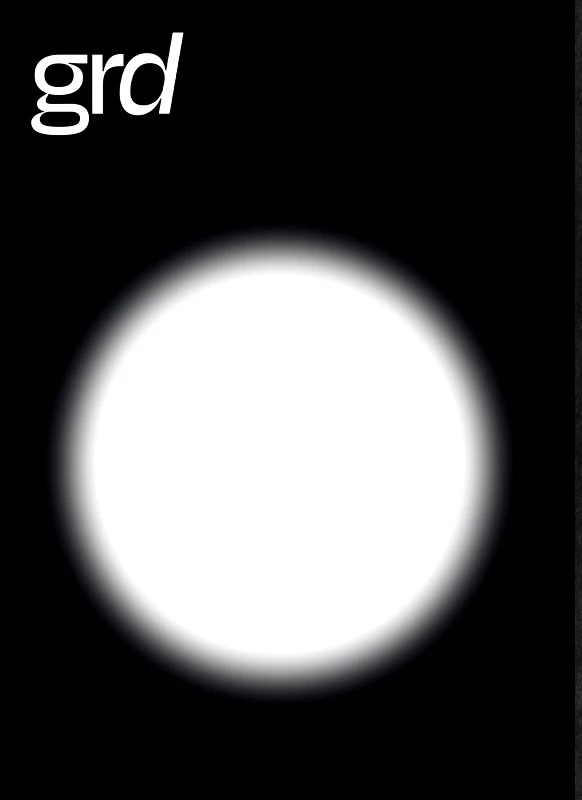 grd